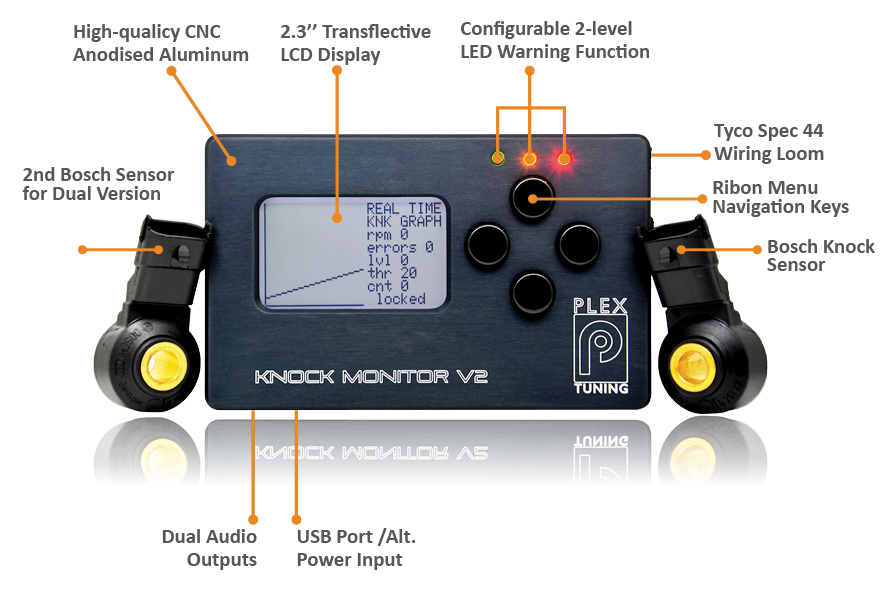 High-qualicy CNC
Anodised Aluminum

2.3'' Transflective
LCD Display

Configurable 2-level
LED Warning Function

Tyco Spec 44
Wiring Loom

2nd Bosch Sensor
for Dual Version

Ribon Menu
Navigation Keys

Bosch Knock
Sensor

REAL TIME
KNK GRAPH
rpm 0
errors 0
lvl 0
thr 20
cnt 0
locked

PLEX
P
TUNING

KNOCK MONITOR V2

Dual Audio
Outputs

USB Port /Alt.
Power Input